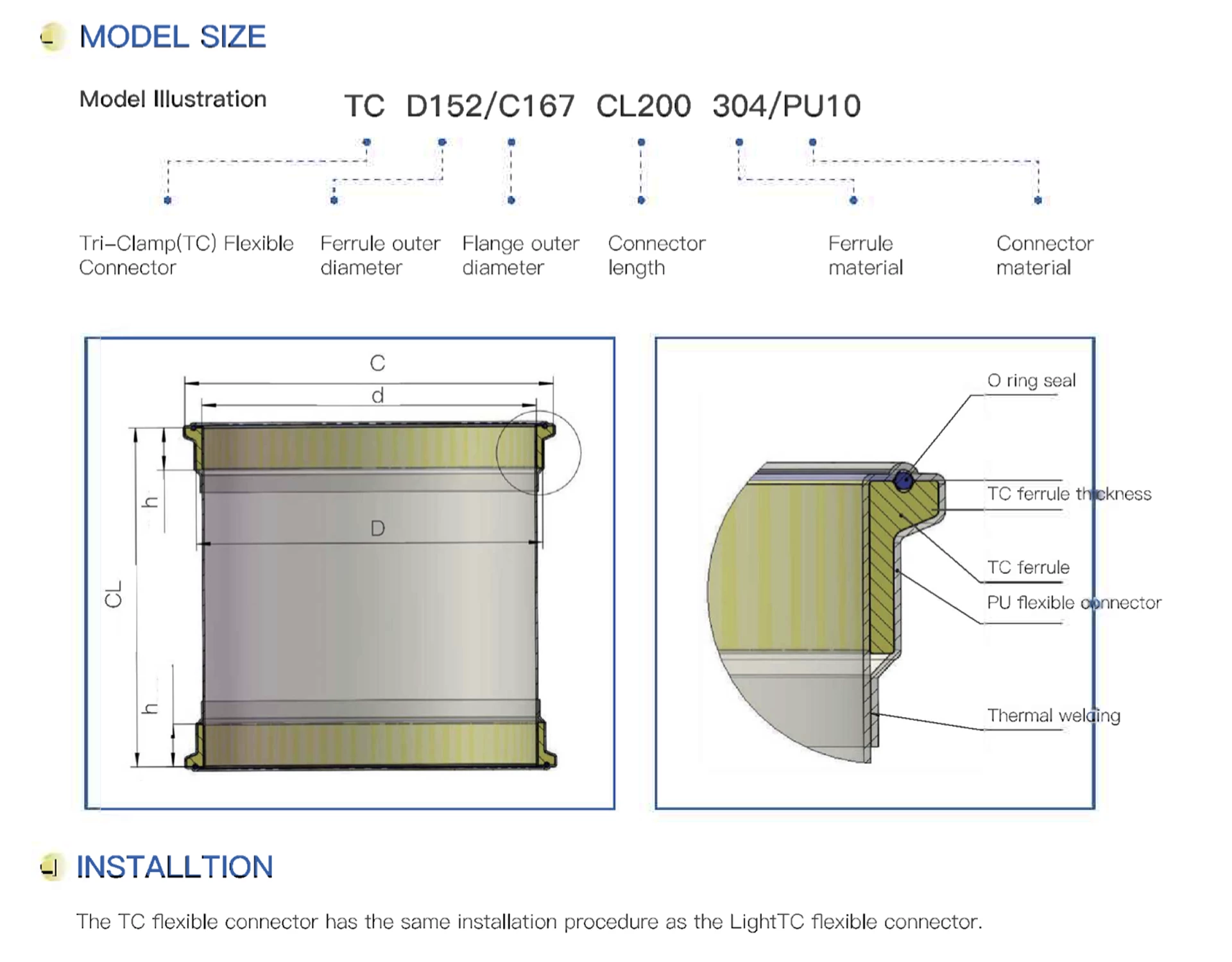 MODEL SIZE

Model Illustration TC D152/C167 CL200 304/PU10

Tri-Clamp(TC) Flexible Connector

Ferrule outer diameter

Flange outer diameter

Connector length

Ferrule material

Connector material

C

d

h

D

CL

h

O ring seal

TC ferrule thickness

TC ferrule

PU flexible connector

Thermal welding

INSTALLTION

The TC flexible connector has the same installation procedure as the LightTC flexible connector.